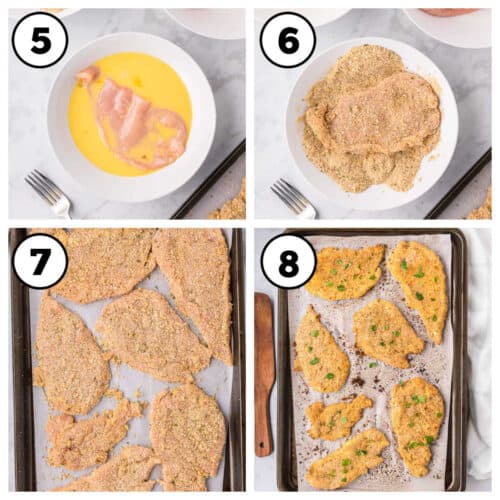 5

6

7

8