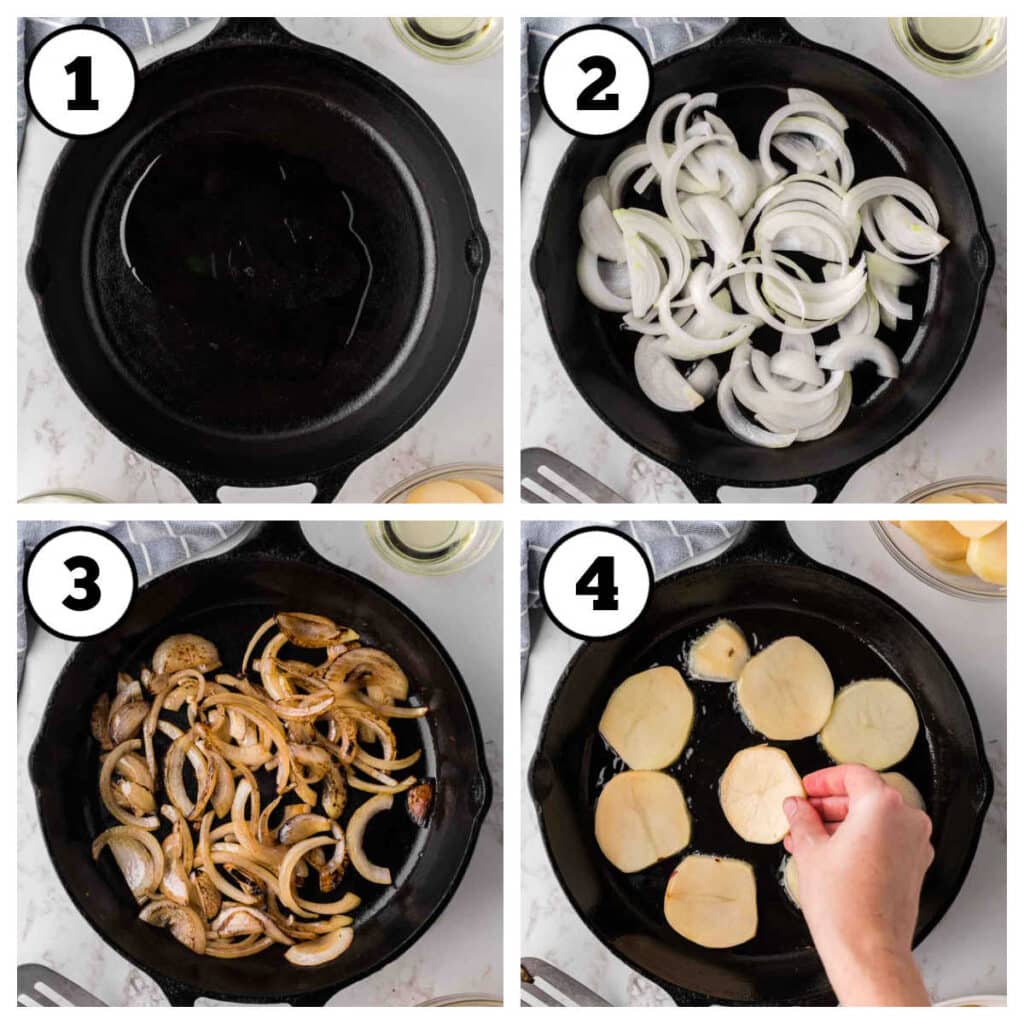 1

2

3

4