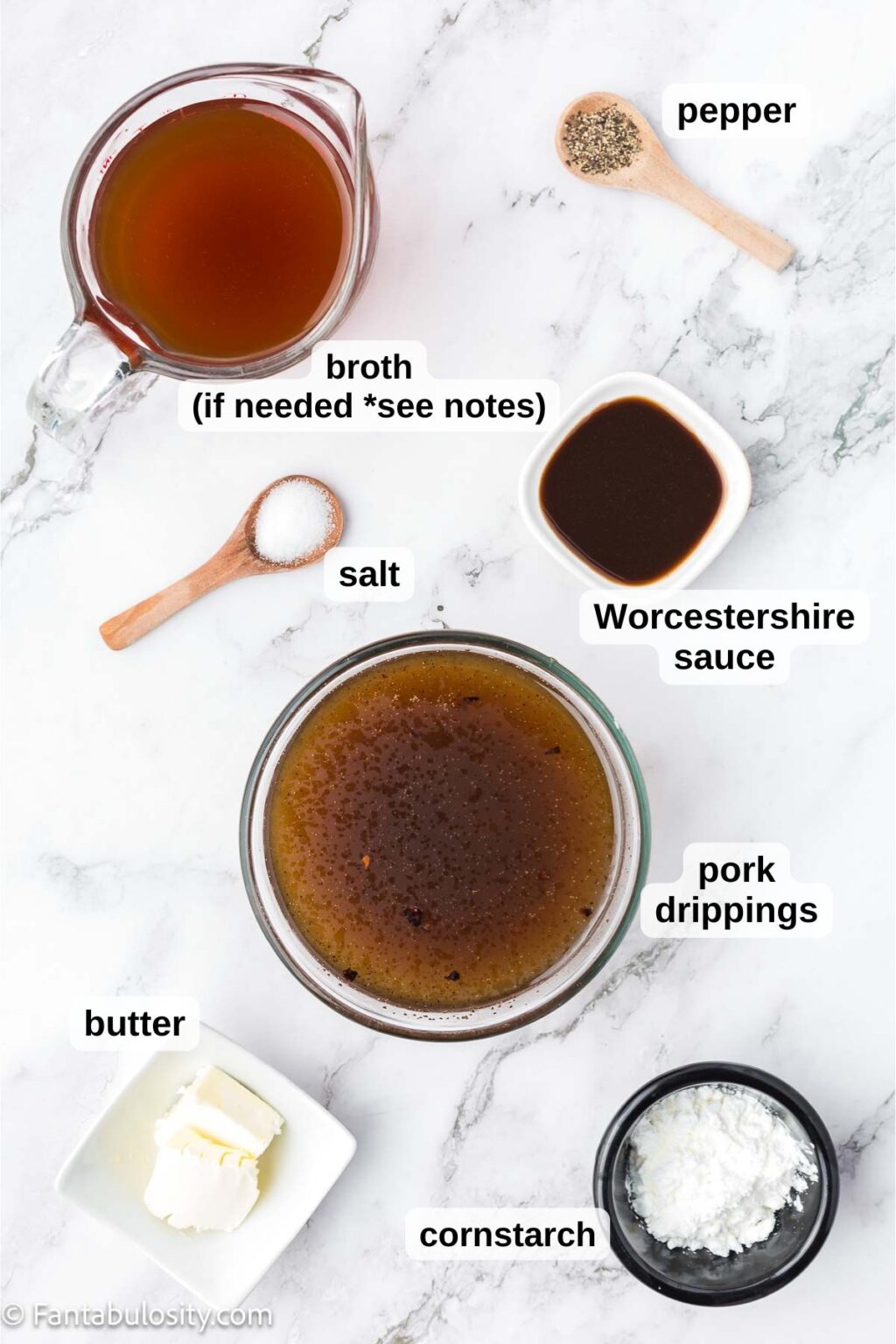 pepper

broth
(if needed *see notes)

salt

Worcestershire sauce

pork drippings

butter

cornstarch

© Fantabulosity.com